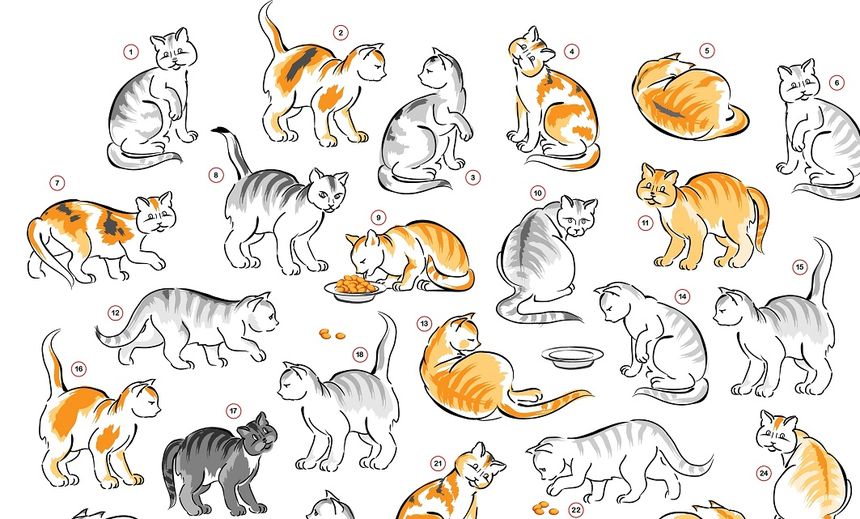 1
2
3
4
5
6
7
8
9
10
11
12
13
14
15
16
17
18
21
22
24