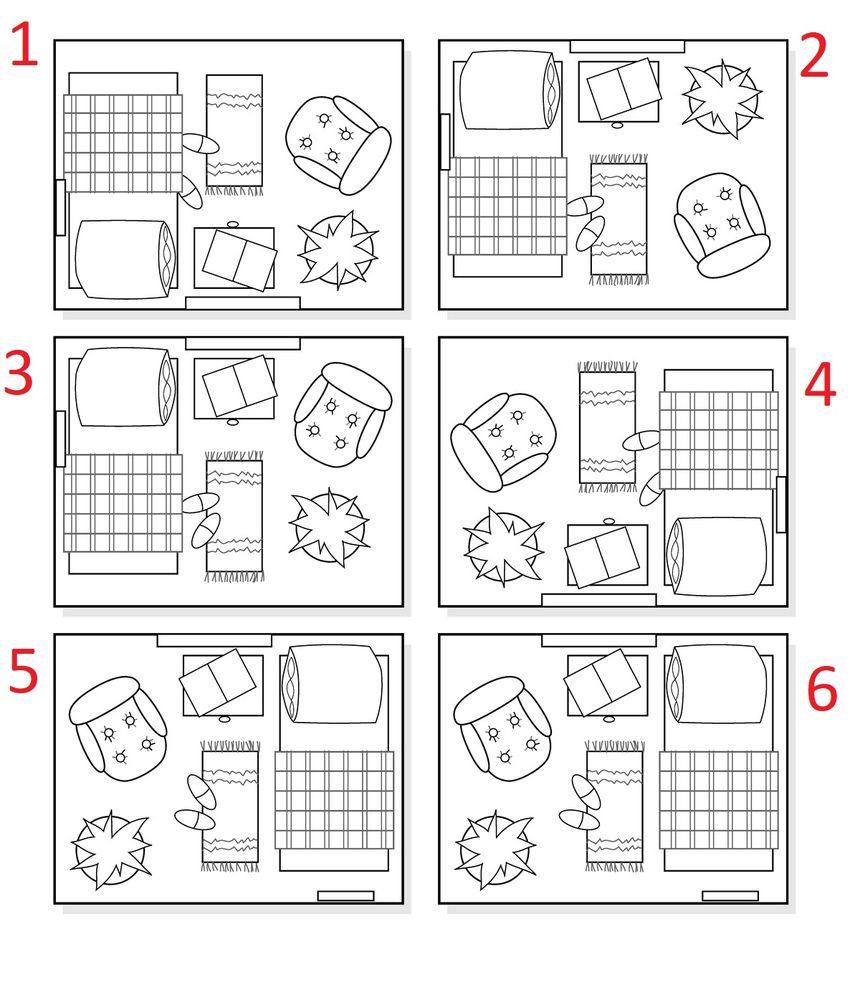 1

2

3

4

5

6